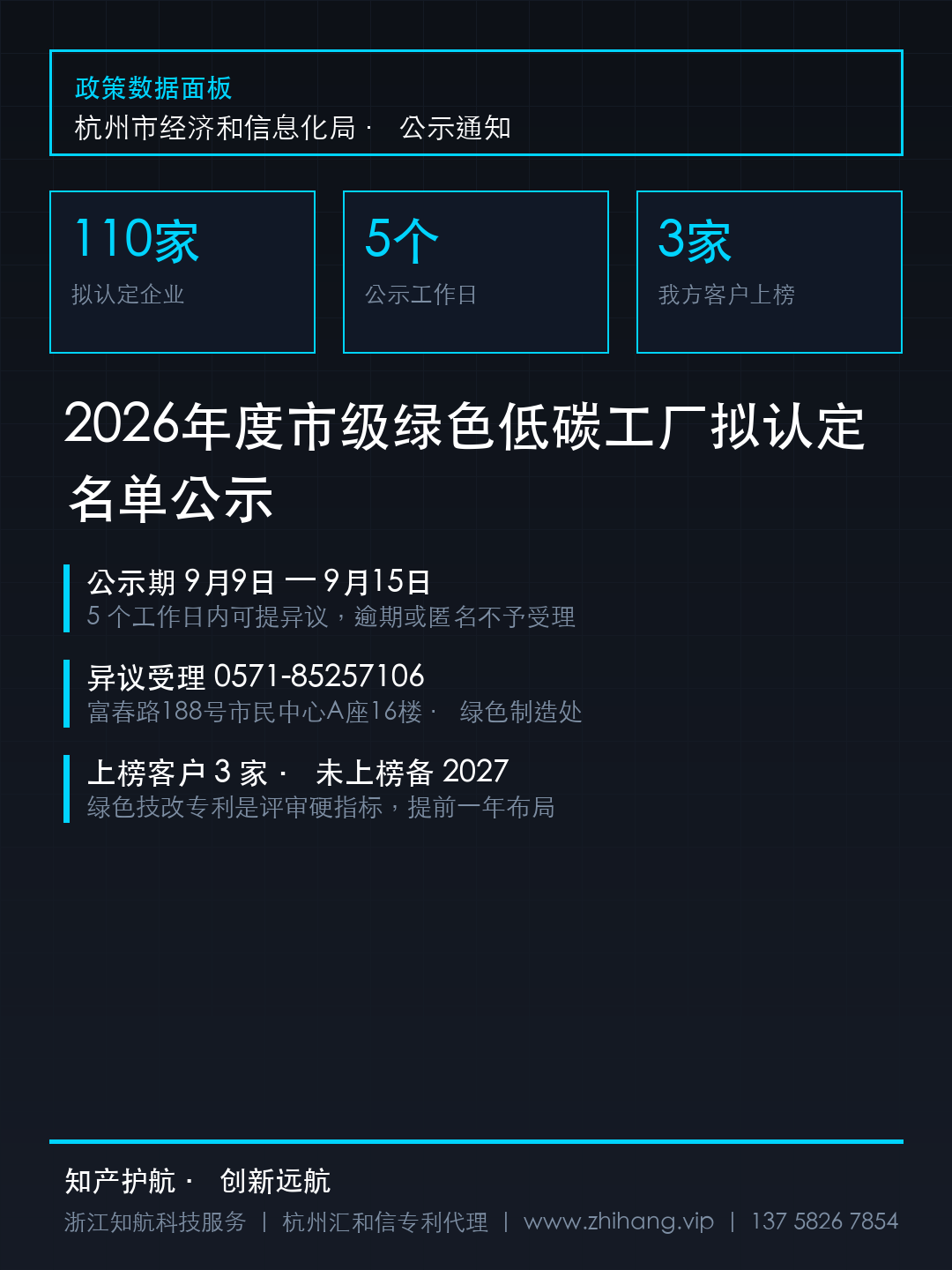 政策数据面板
杭州市经济和信息化局 · 公示通知

110家
拟认定企业

5个
公示工作日

3家
我方客户上榜

2026年度市级绿色低碳工厂拟认定名单公示

公示期 9月9日 — 9月15日
5 个工作日内可提异议，逾期或匿名不予受理

异议受理 0571-85257106
富春路188号市民中心A座16楼 · 绿色制造处

上榜客户 3 家 · 未上榜备 2027
绿色技改专利是评审硬指标，提前一年布局

知产护航 · 创新远航
浙江知航科技服务 | 杭州汇和信专利代理 | www.zhihang.vip | 137 5826 7854